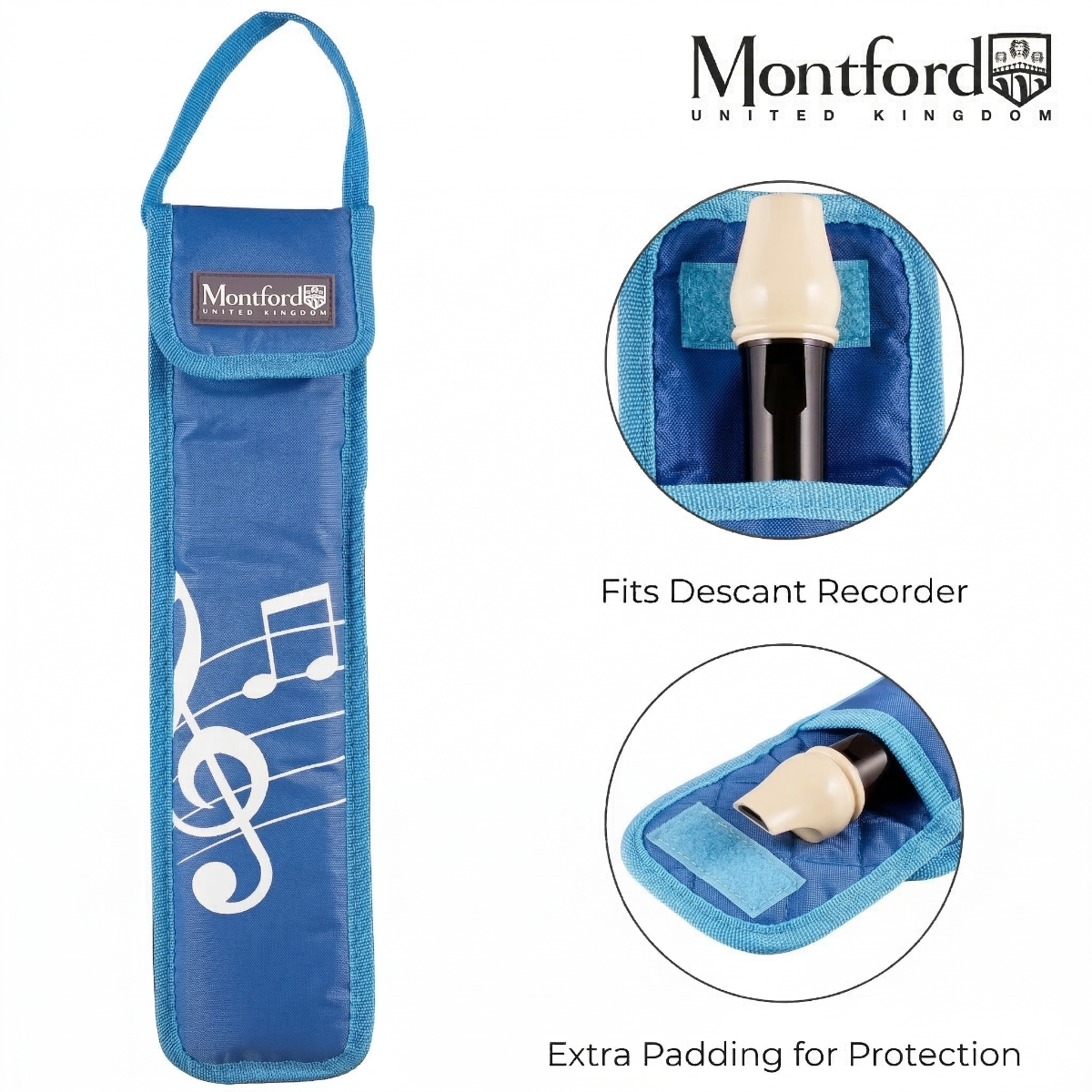 Montford
UNITED KINGDOM

Montford
UNITED KINGDOM

Fits Descant Recorder

Extra Padding for Protection