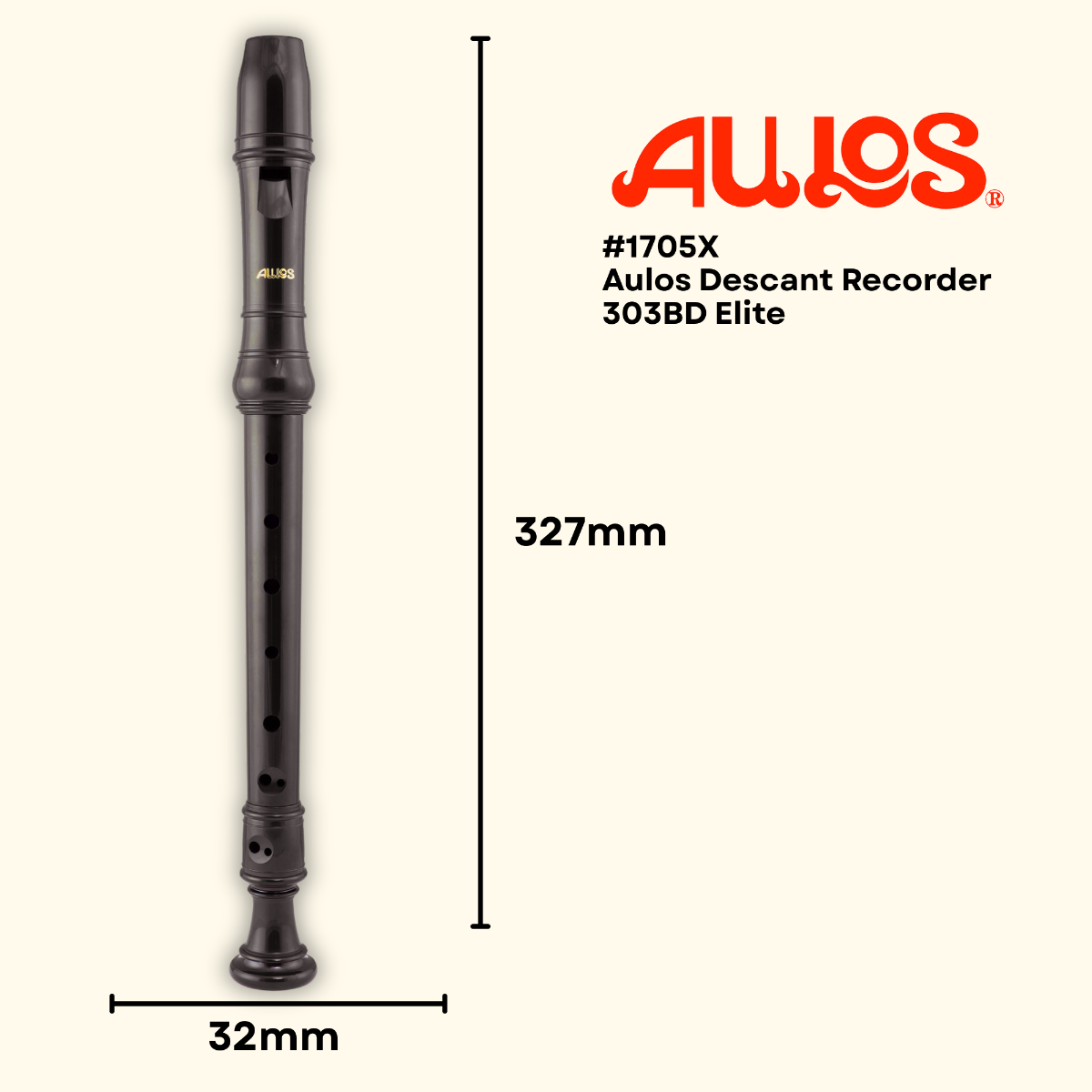 AULOS®

#1705X
Aulos Descant Recorder
303BD Elite

AULOS

327mm

32mm